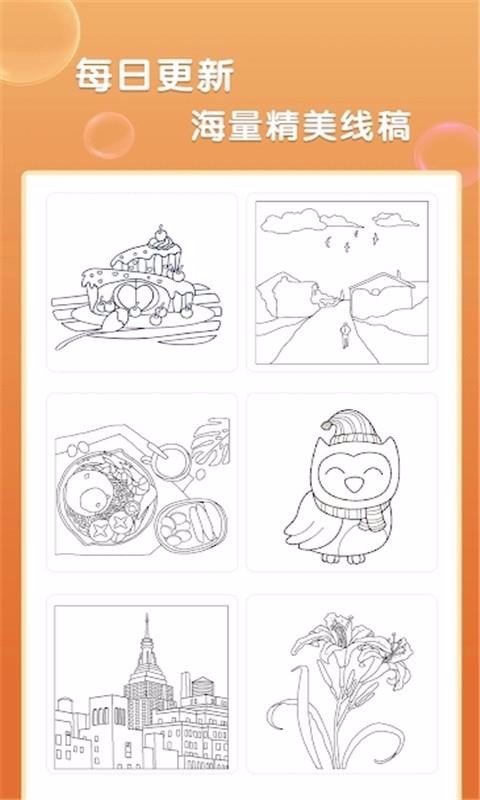 每日更新
海量精美线稿